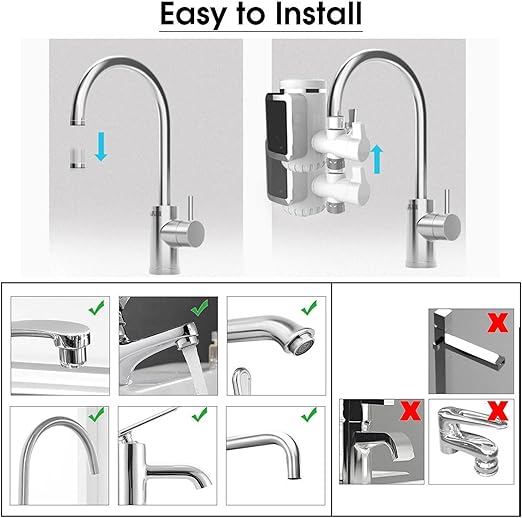 Easy to Install